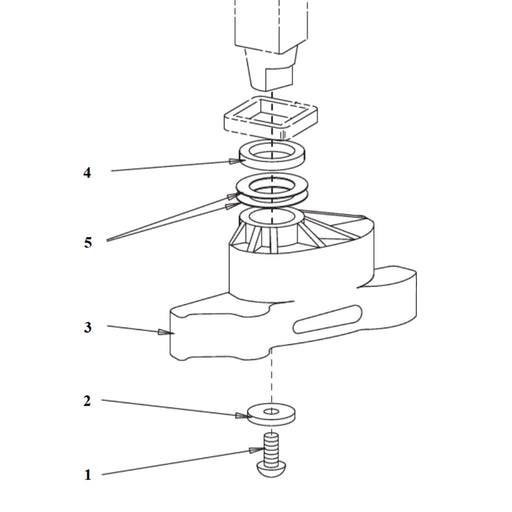 4
5
3
2
1